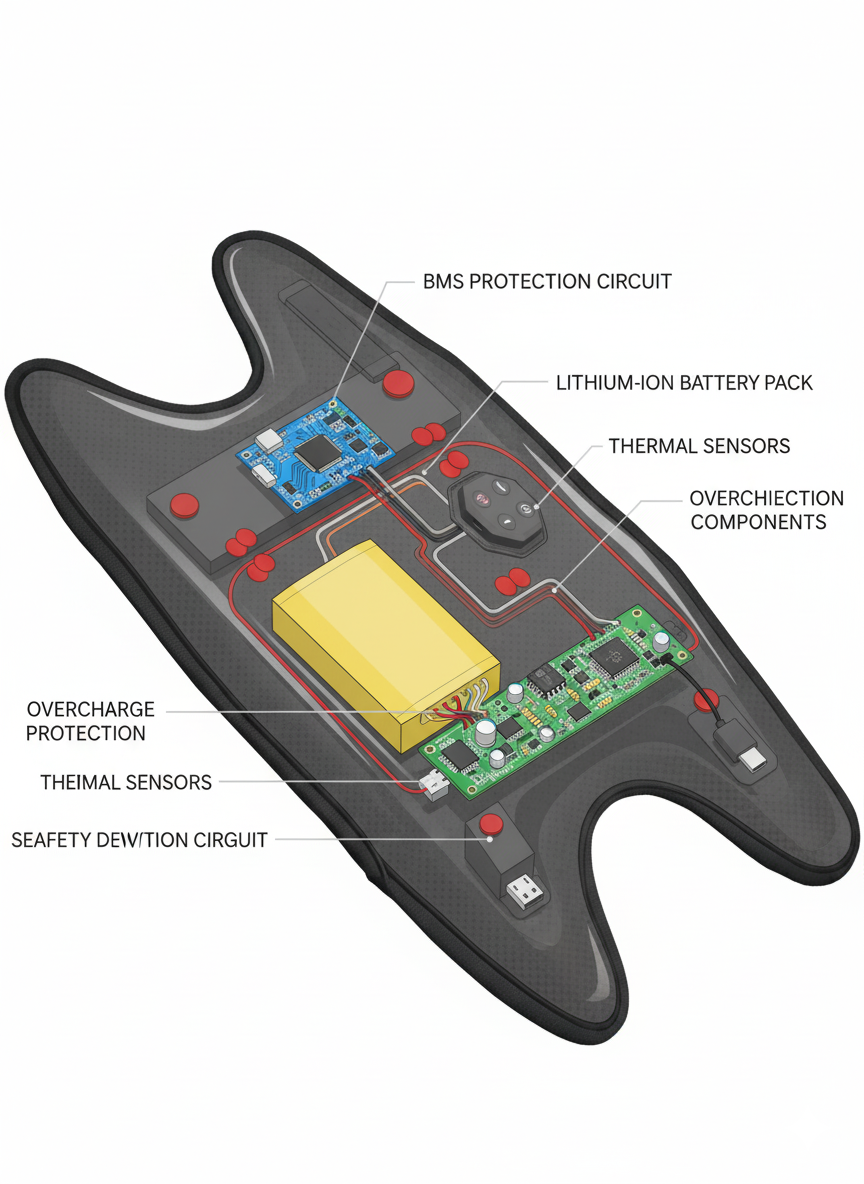 BMS PROTECTION CIRCUIT

LITHIUM-ION BATTERY PACK

THERMAL SENSORS

OVERCHIECTION COMPONENTS

OVERCHARGE PROTECTION

THEIMAL SENSORS

SEAFETY DEW/TION CIRGUIT